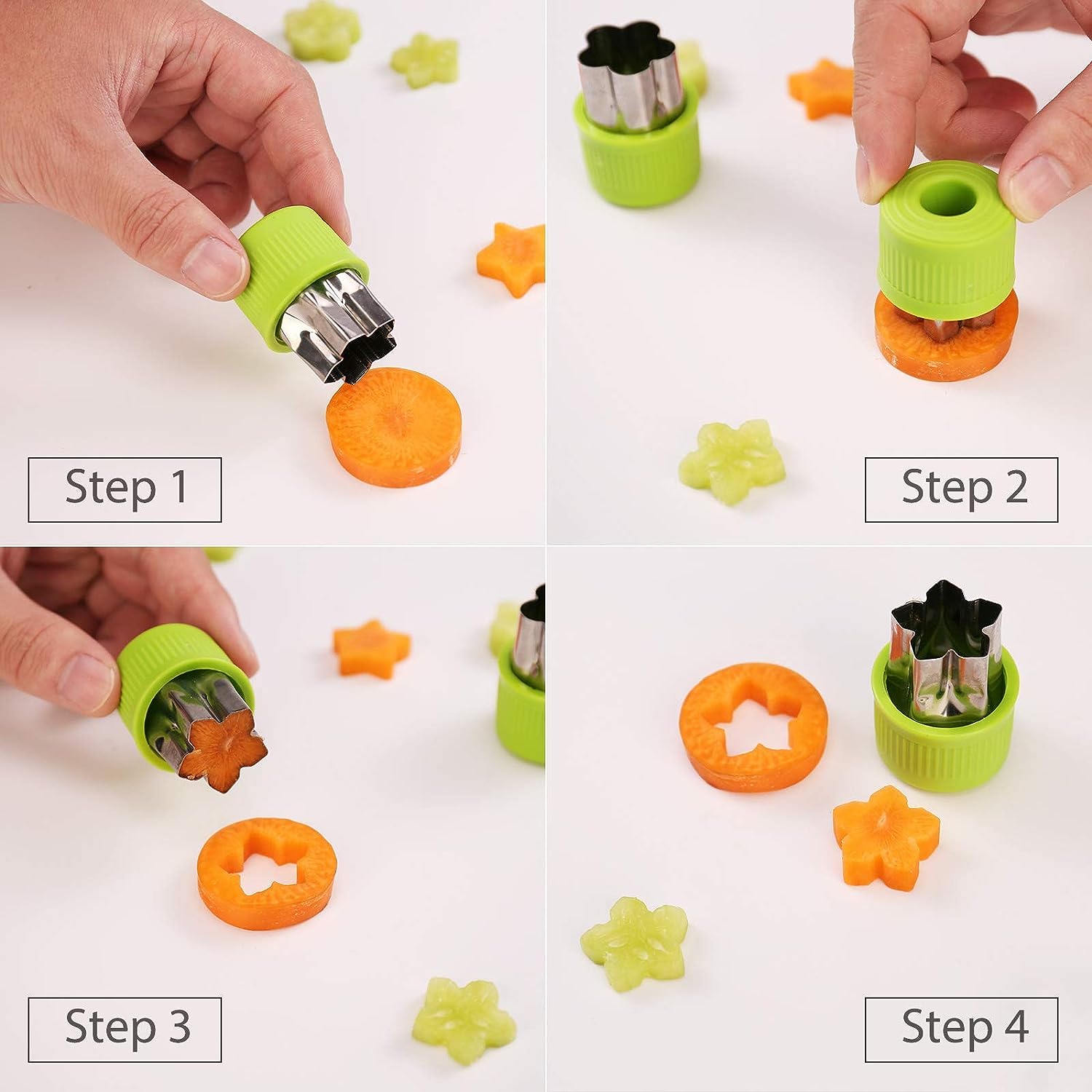 Step 1

Step 2

Step 3

Step 4